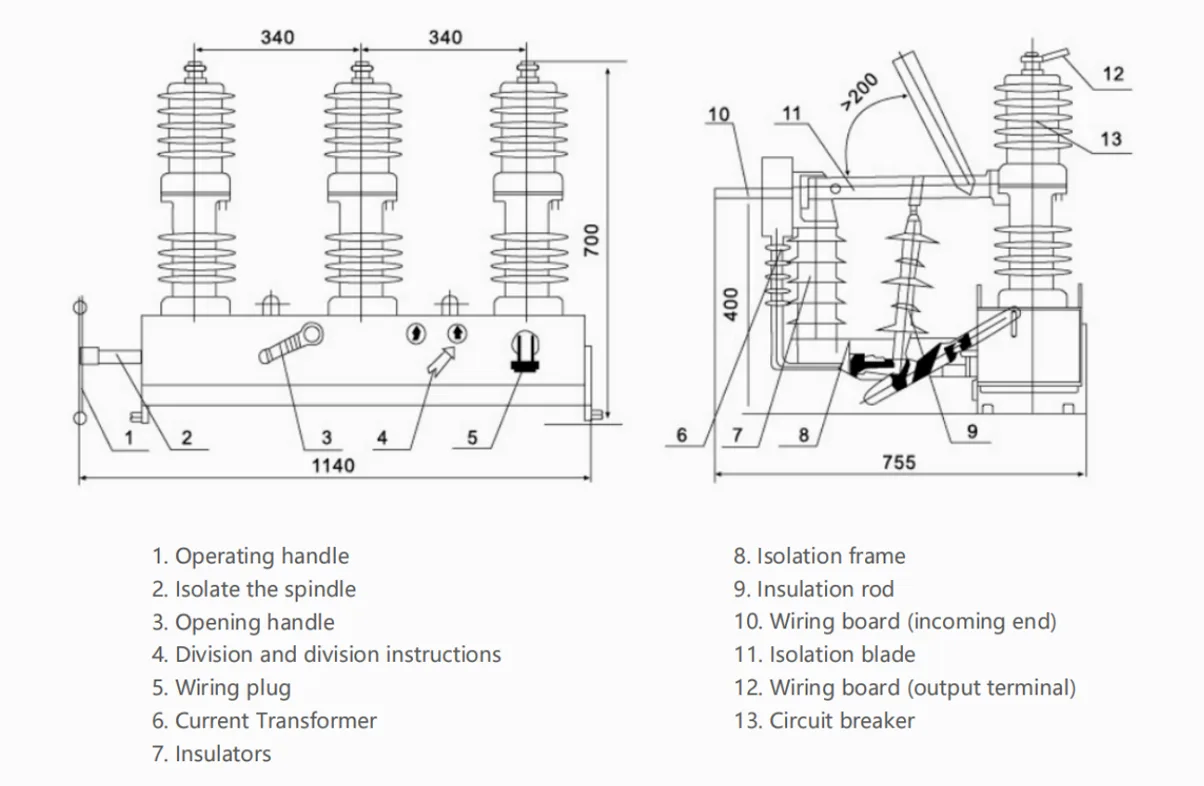 340 340

700

1 2 3 4 5

1140

10 11 >200 12

13

400

6 7 8 9

755

1. Operating handle
2. Isolate the spindle
3. Opening handle
4. Division and division instructions
5. Wiring plug
6. Current Transformer
7. Insulators

8. Isolation frame
9. Insulation rod
10. Wiring board (incoming end)
11. Isolation blade
12. Wiring board (output terminal)
13. Circuit breaker